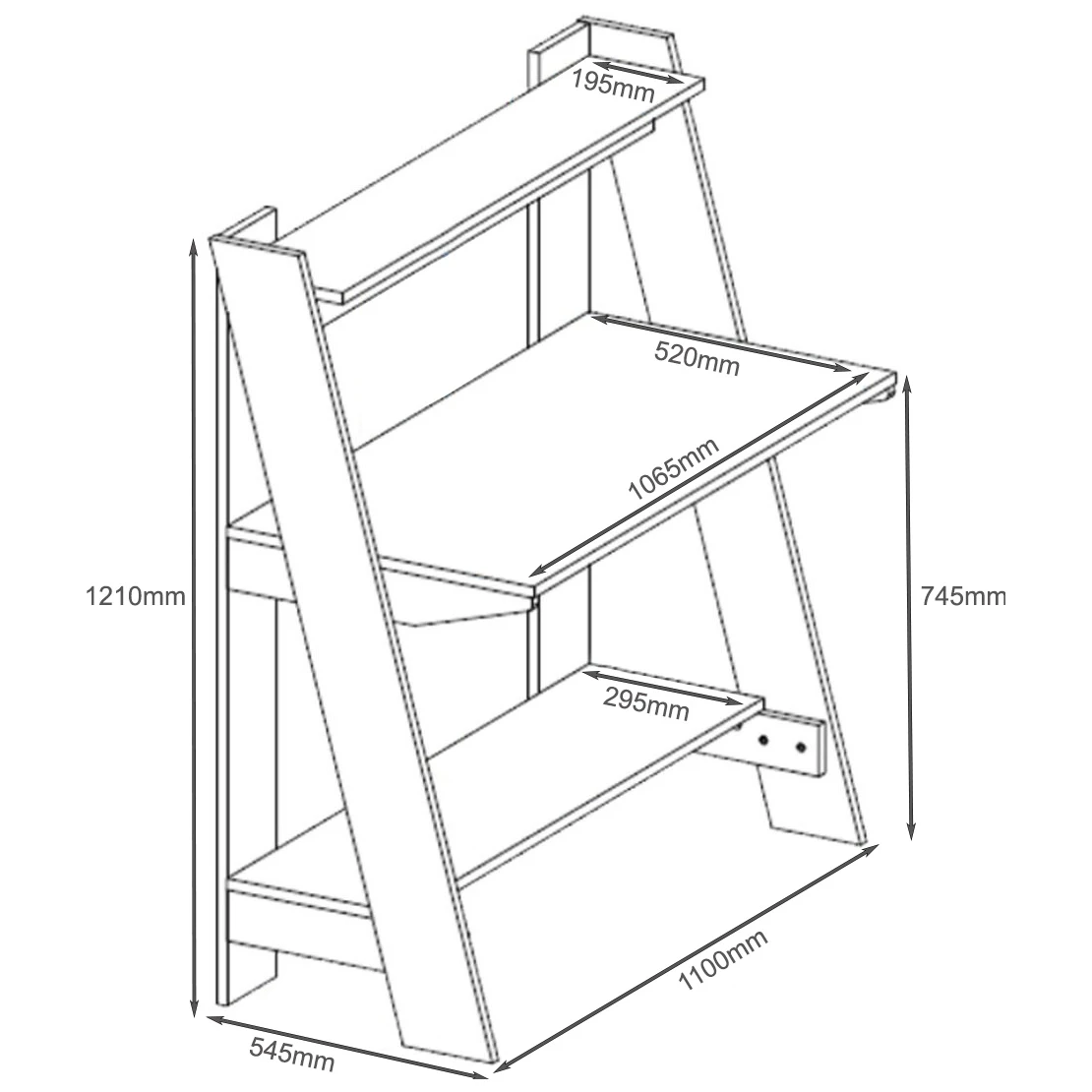 195mm
520mm
1065mm
1210mm
745mm
295mm
1100mm
545mm